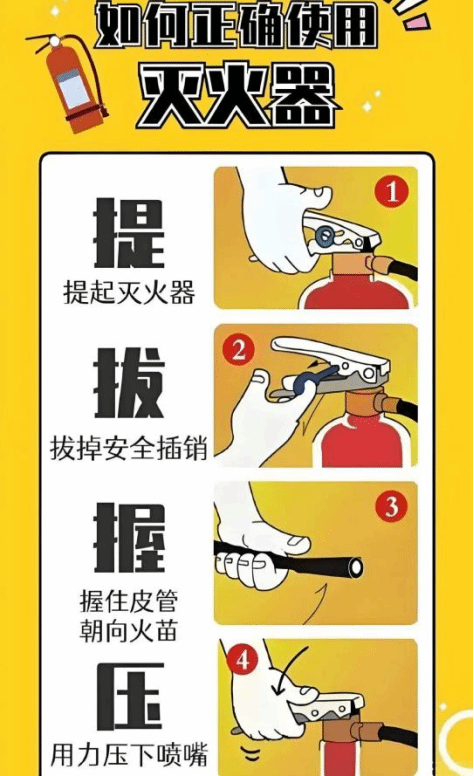 如何正确使用
灭火器

提
提起灭火器

1

拔
拔掉安全插销

2

握
握住皮管
朝向火苗

3

压
用力压下喷嘴

4